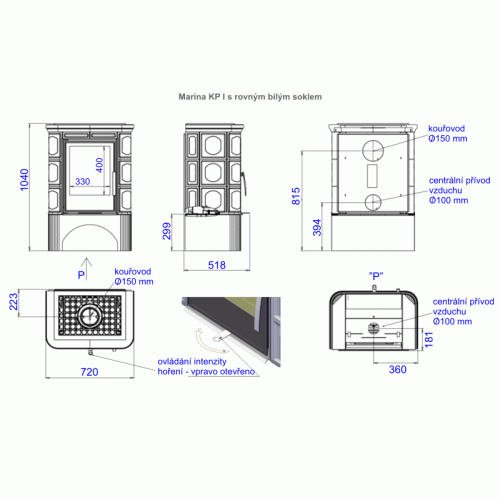 Marina KP I s rovným bílým soklem

1040

400

330

299

518

kouřovod
Ø150 mm

centrální přívod
vzduchu
Ø100 mm

815

394

P

kouřovod
Ø150 mm

223

720

ovládání intenzity
hoření - vpravo otevřeno

"P"

centrální přívod
vzduchu
Ø100 mm

181

360